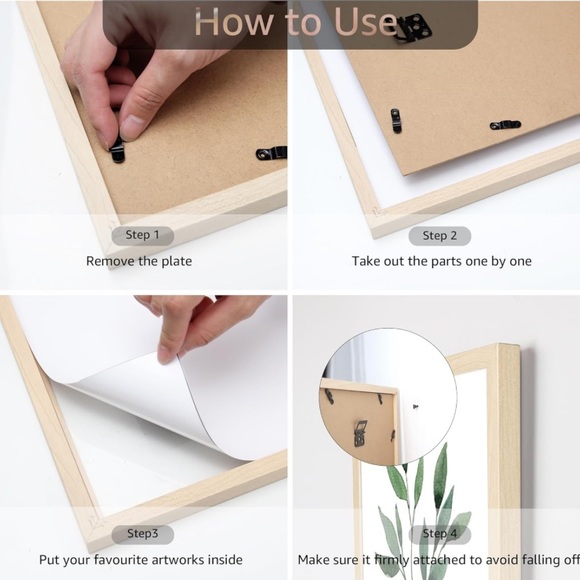 How to Use

Step 1
Remove the plate

Step 2
Take out the parts one by one

Step3
Put your favourite artworks inside

Step 4
Make sure it firmly attached to avoid falling off